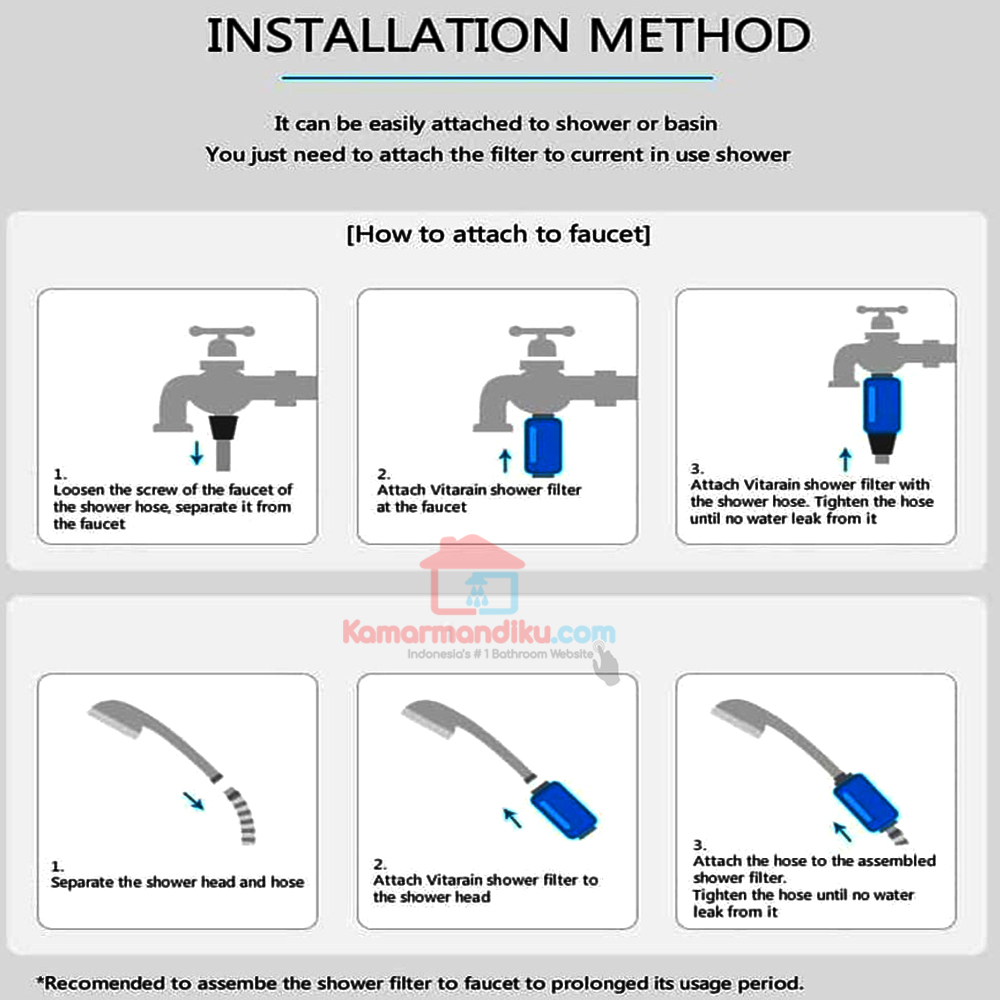 INSTALLATION METHOD

It can be easily attached to shower or basin
You just need to attach the filter to current in use shower

[How to attach to faucet]

1.
Loosen the screw of the faucet of the shower hose, separate it from the faucet

2.
Attach Vitarain shower filter at the faucet

3.
Attach Vitarain shower filter with the shower hose. Tighten the hose until no water leak from it

Kamarmandiku.com
Indonesia's #1 Bathroom Website

1.
Separate the shower head and hose

2.
Attach Vitarain shower filter to the shower head

3.
Attach the hose to the assembled shower filter.
Tighten the hose until no water leak from it

*Recomended to assembe the shower filter to faucet to prolonged its usage period.